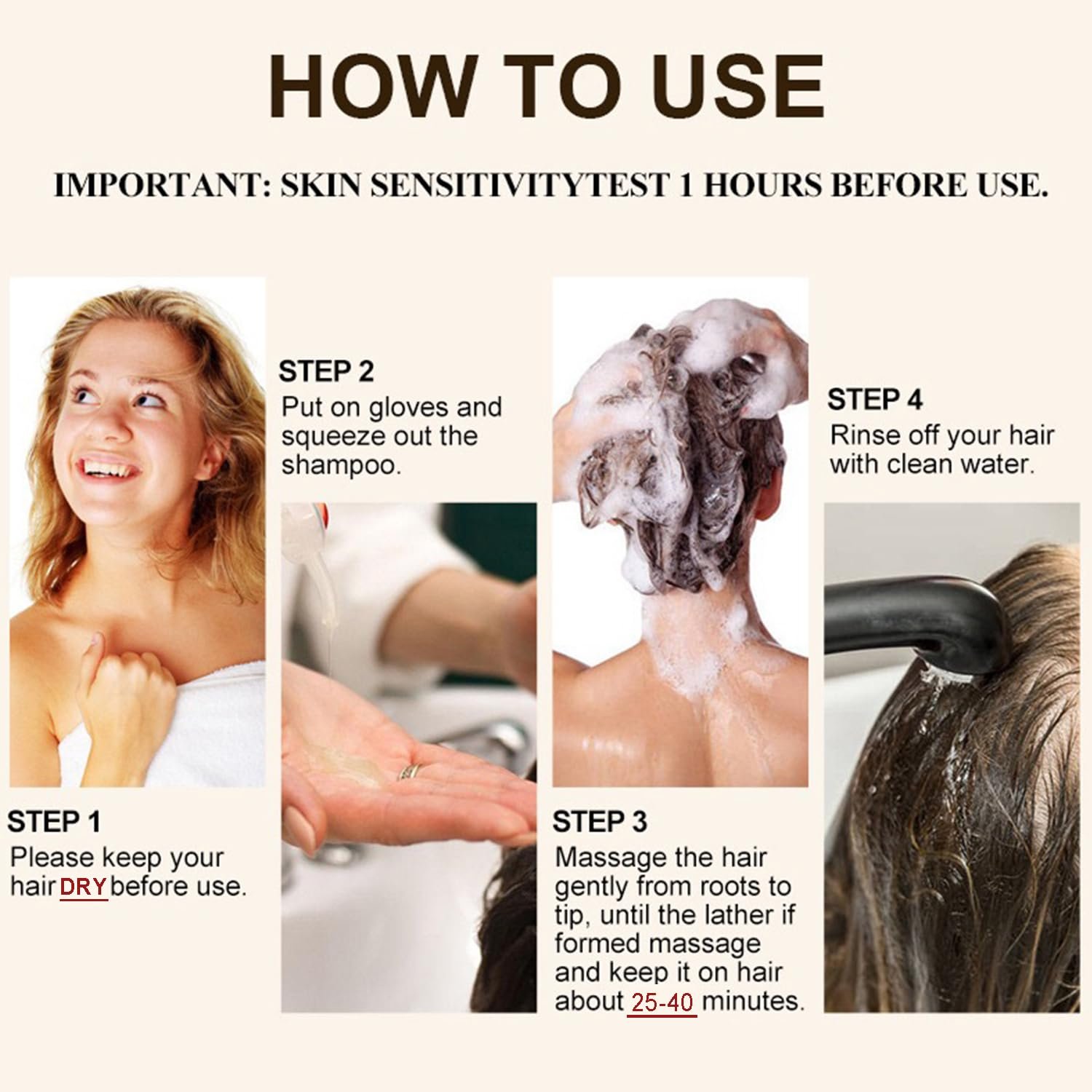 HOW TO USE

IMPORTANT: SKIN SENSITIVITYTEST 1 HOURS BEFORE USE.

STEP 1
Please keep your hair DRY before use.

STEP 2
Put on gloves and squeeze out the shampoo.

STEP 3
Massage the hair gently from roots to tip, until the lather if formed massage and keep it on hair about 25-40 minutes.

STEP 4
Rinse off your hair with clean water.