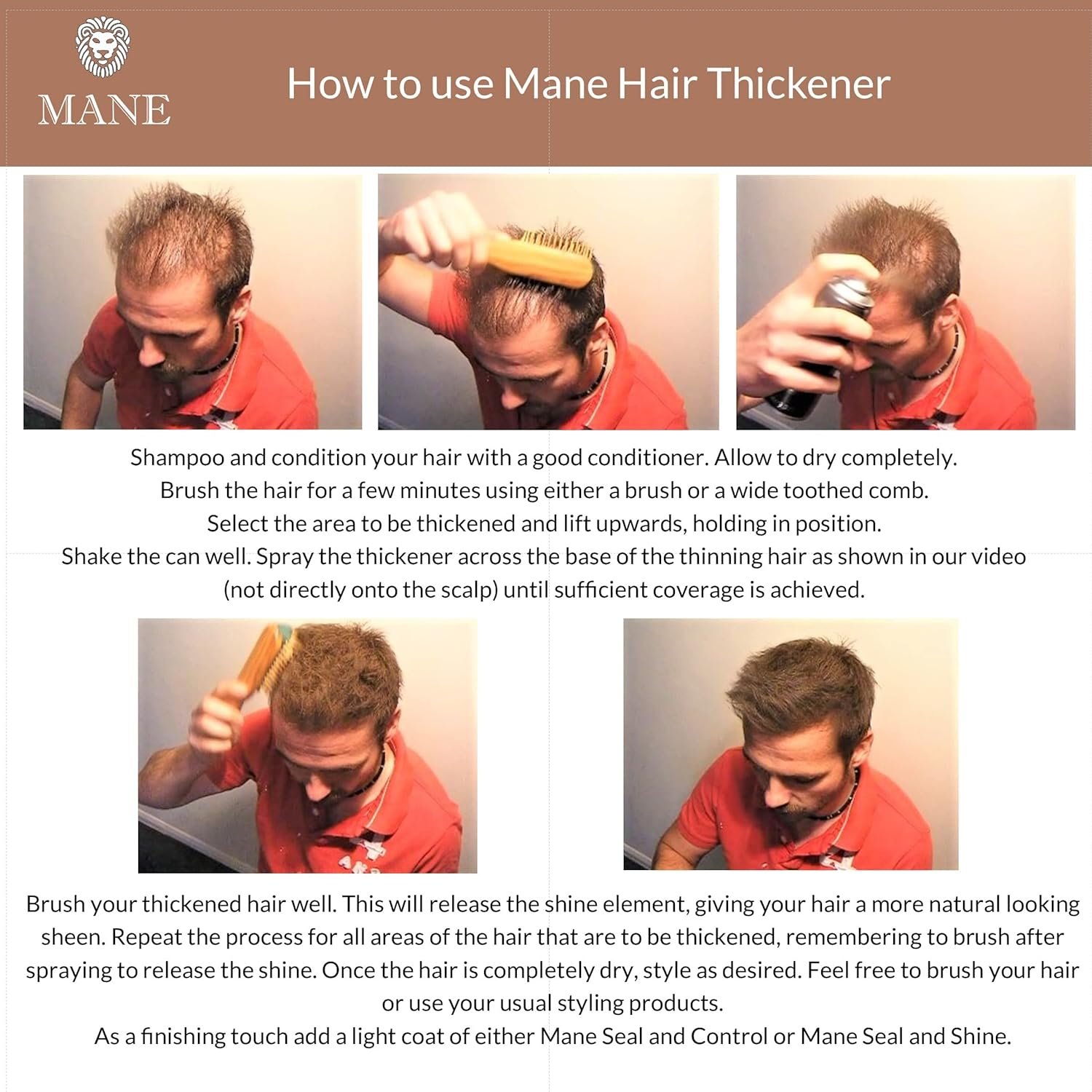 MANE

How to use Mane Hair Thickener

Shampoo and condition your hair with a good conditioner. Allow to dry completely.
Brush the hair for a few minutes using either a brush or a wide toothed comb.
Select the area to be thickened and lift upwards, holding in position.
Shake the can well. Spray the thickener across the base of the thinning hair as shown in our video (not directly onto the scalp) until sufficient coverage is achieved.

Brush your thickened hair well. This will release the shine element, giving your hair a more natural looking sheen. Repeat the process for all areas of the hair that are to be thickened, remembering to brush after spraying to release the shine. Once the hair is completely dry, style as desired. Feel free to brush your hair or use your usual styling products.
As a finishing touch add a light coat of either Mane Seal and Control or Mane Seal and Shine.